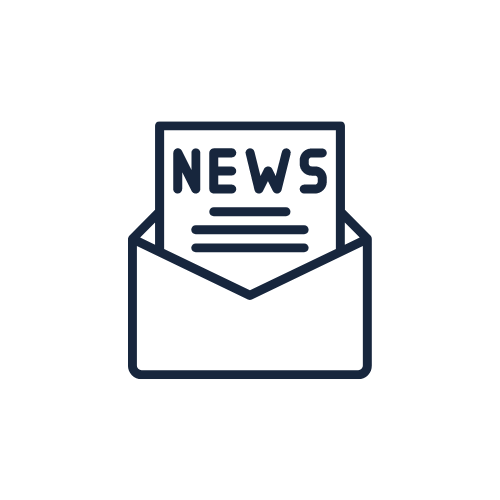 NEWS